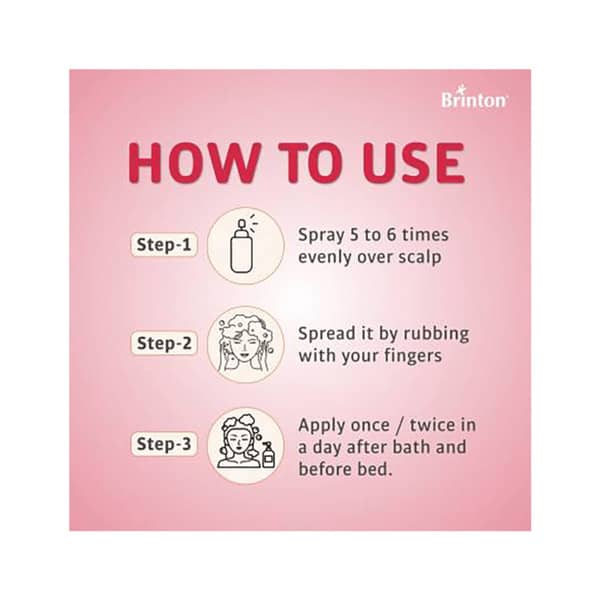 Brinton

HOW TO USE

Step-1 Spray 5 to 6 times evenly over scalp

Step-2 Spread it by rubbing with your fingers

Step-3 Apply once / twice in a day after bath and before bed.