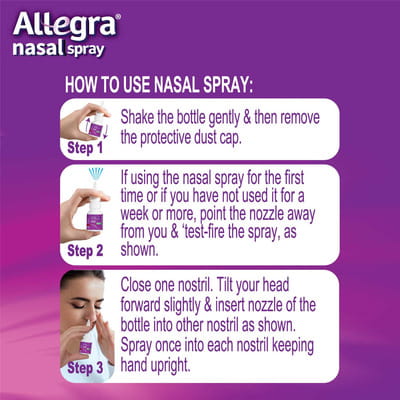 Allegra®
nasal spray

HOW TO USE NASAL SPRAY:

Step 1
Shake the bottle gently & then remove the protective dust cap.

Step 2
If using the nasal spray for the first time or if you have not used it for a week or more, point the nozzle away from you & 'test-fire the spray, as shown.

Step 3
Close one nostril. Tilt your head forward slightly & insert nozzle of the bottle into other nostril as shown. Spray once into each nostril keeping hand upright.