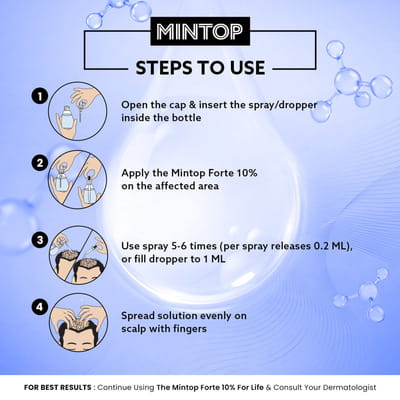 MINTOP

STEPS TO USE

1 Open the cap & insert the spray/dropper inside the bottle

2 Apply the Mintop Forte 10% on the affected area

3 Use spray 5-6 times (per spray releases 0.2 ML), or fill dropper to 1 ML

4 Spread solution evenly on scalp with fingers

FOR BEST RESULTS : Continue Using The Mintop Forte 10% For Life & Consult Your Dermatologist