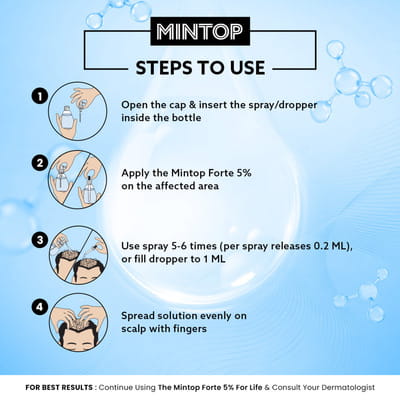 MINTOP

STEPS TO USE

1 Open the cap & insert the spray/dropper inside the bottle

2 Apply the Mintop Forte 5% on the affected area

3 Use spray 5-6 times (per spray releases 0.2 ML), or fill dropper to 1 ML

4 Spread solution evenly on scalp with fingers

FOR BEST RESULTS : Continue Using The Mintop Forte 5% For Life & Consult Your Dermatologist