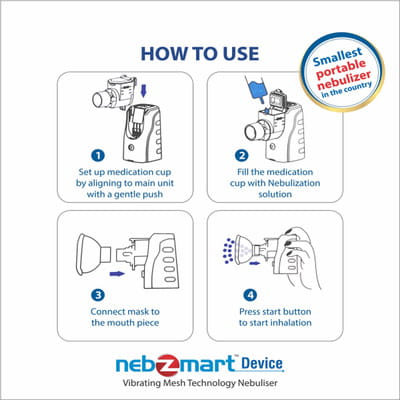 HOW TO USE

Smallest portable nebulizer in the country

1

Set up medication cup by aligning to main unit with a gentle push

2

Fill the medication cup with Nebulization solution

3

Connect mask to the mouth piece

4

Press start button to start inhalation

nebzmart™ Device

Vibrating Mesh Technology Nebuliser