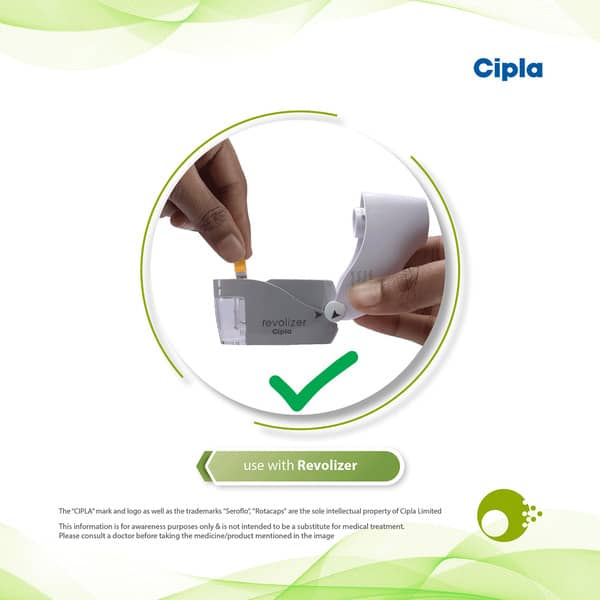 Cipla

revolizer
Cipla

use with Revolizer

The "CIPLA" mark and logo as well as the trademarks "Seroflo", "Rotacaps" are the sole intellectual property of Cipla Limited

This information is for awareness purposes only & is not intended to be a substitute for medical treatment. Please consult a doctor before taking the medicine/product mentioned in the image