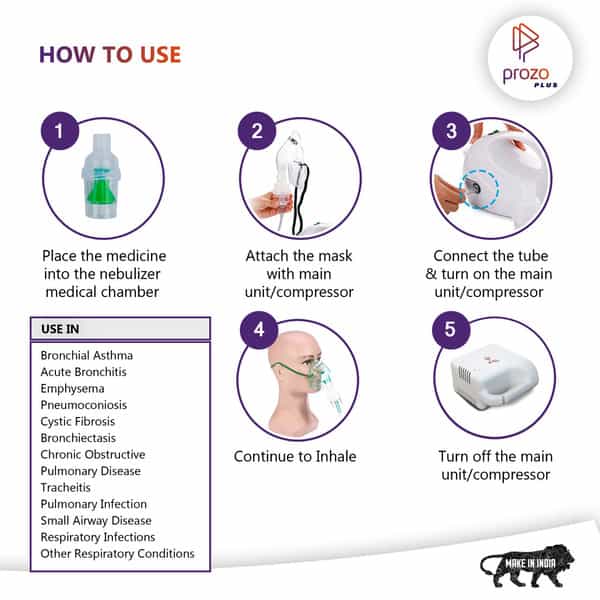 HOW TO USE

prozo PLUS

1
Place the medicine into the nebulizer medical chamber

2
Attach the mask with main unit/compressor

3
Connect the tube & turn on the main unit/compressor

USE IN
Bronchial Asthma
Acute Bronchitis
Emphysema
Pneumoconiosis
Cystic Fibrosis
Bronchiectasis
Chronic Obstructive Pulmonary Disease
Tracheitis
Pulmonary Infection
Small Airway Disease
Respiratory Infections
Other Respiratory Conditions

4
Continue to Inhale

5
Turn off the main unit/compressor

MAKE IN INDIA