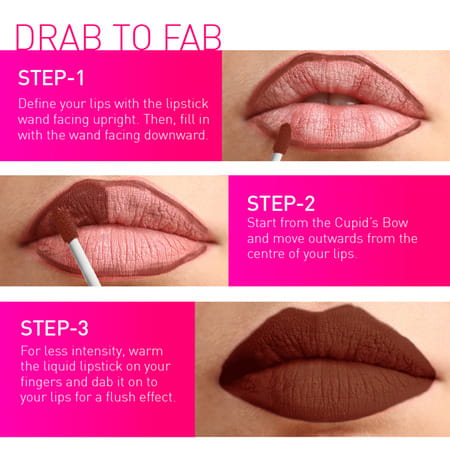 DRAB TO FAB

STEP-1

Define your lips with the lipstick wand facing upright. Then, fill in with the wand facing downward.

STEP-2

Start from the Cupid's Bow and move outwards from the centre of your lips.

STEP-3

For less intensity, warm the liquid lipstick on your fingers and dab it on to your lips for a flush effect.