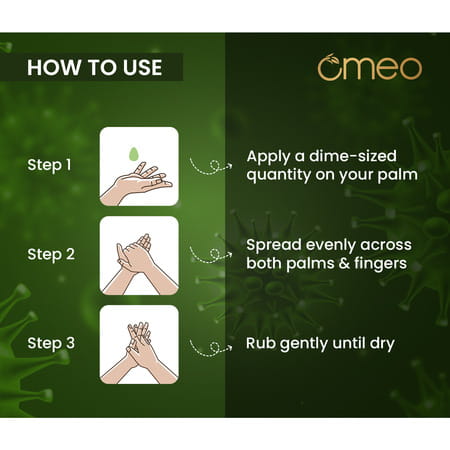 HOW TO USE

omeo

Step 1

Apply a dime-sized quantity on your palm

Step 2

Spread evenly across both palms & fingers

Step 3

Rub gently until dry