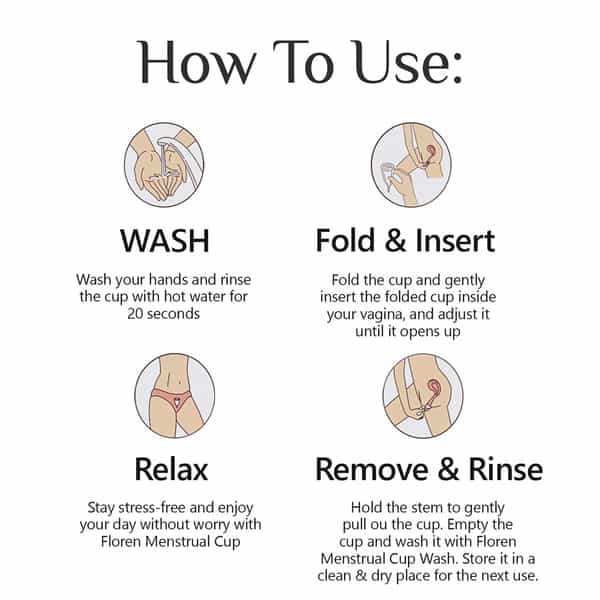 How To Use:

WASH

Wash your hands and rinse the cup with hot water for 20 seconds

Fold & Insert

Fold the cup and gently insert the folded cup inside your vagina, and adjust it until it opens up

Relax

Stay stress-free and enjoy your day without worry with Floren Menstrual Cup

Remove & Rinse

Hold the stem to gently pull ou the cup. Empty the cup and wash it with Floren Menstrual Cup Wash. Store it in a clean & dry place for the next use.