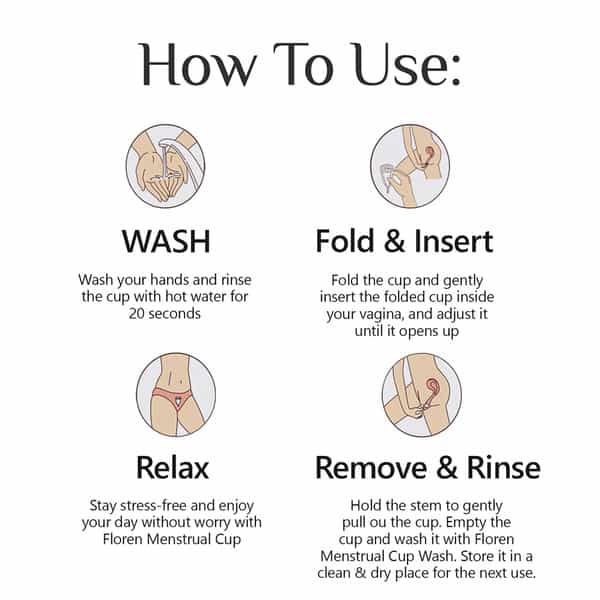 How To Use:

WASH

Wash your hands and rinse the cup with hot water for 20 seconds

Fold & Insert

Fold the cup and gently insert the folded cup inside your vagina, and adjust it until it opens up

Relax

Stay stress-free and enjoy your day without worry with Floren Menstrual Cup

Remove & Rinse

Hold the stem to gently pull ou the cup. Empty the cup and wash it with Floren Menstrual Cup Wash. Store it in a clean & dry place for the next use.