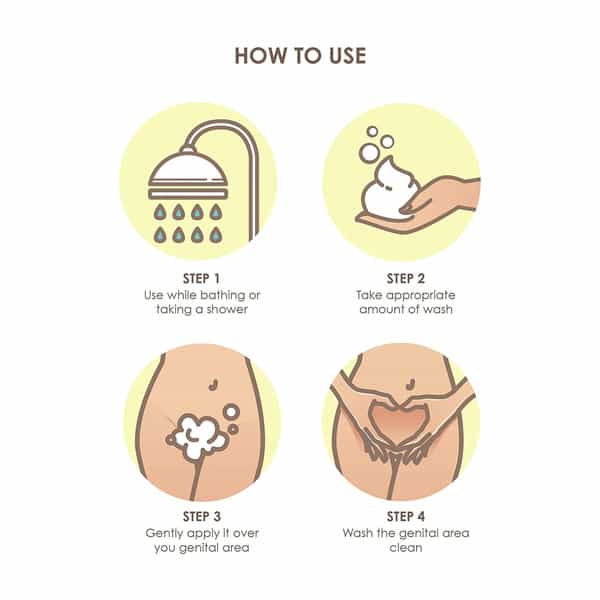 HOW TO USE

STEP 1
Use while bathing or taking a shower

STEP 2
Take appropriate amount of wash

STEP 3
Gently apply it over you genital area

STEP 4
Wash the genital area clean