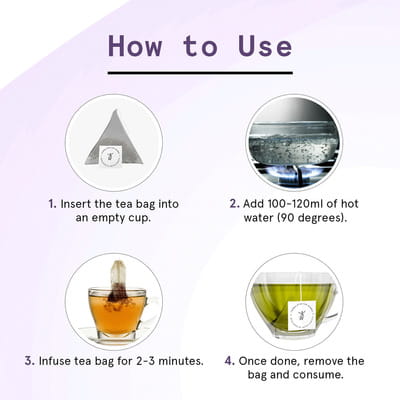 How to Use

1. Insert the tea bag into an empty cup.

2. Add 100-120ml of hot water (90 degrees).

3. Infuse tea bag for 2-3 minutes.

4. Once done, remove the bag and consume.