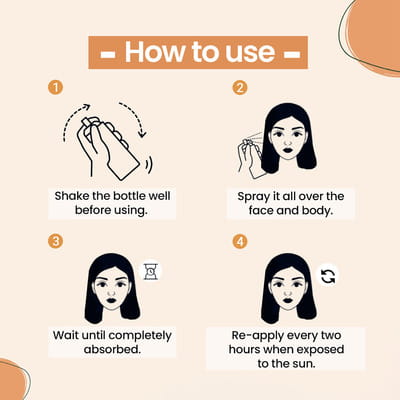 - How to use -

1

Shake the bottle well before using.

2

Spray it all over the face and body.

3

Wait until completely absorbed.

4

Re-apply every two hours when exposed to the sun.