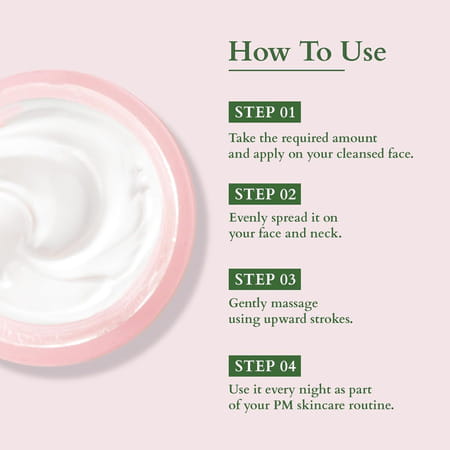 How To Use

STEP 01

Take the required amount and apply on your cleansed face.

STEP 02

Evenly spread it on your face and neck.

STEP 03

Gently massage using upward strokes.

STEP 04

Use it every night as part of your PM skincare routine.