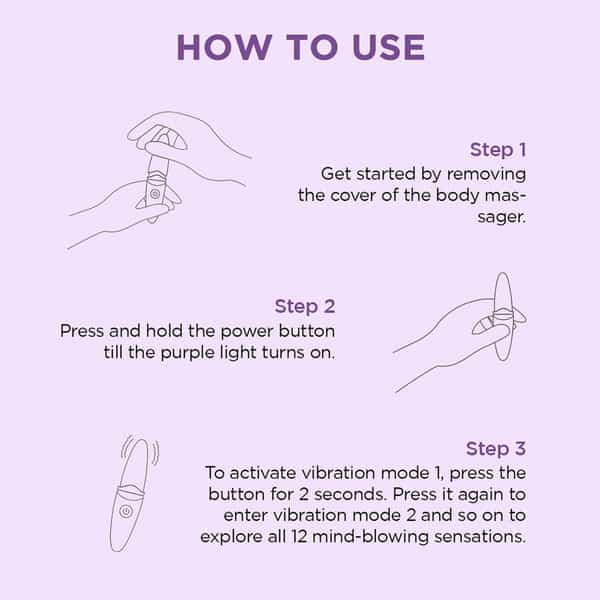 HOW TO USE

Step 1
Get started by removing the cover of the body massager.

Step 2
Press and hold the power button till the purple light turns on.

Step 3
To activate vibration mode 1, press the button for 2 seconds. Press it again to enter vibration mode 2 and so on to explore all 12 mind-blowing sensations.