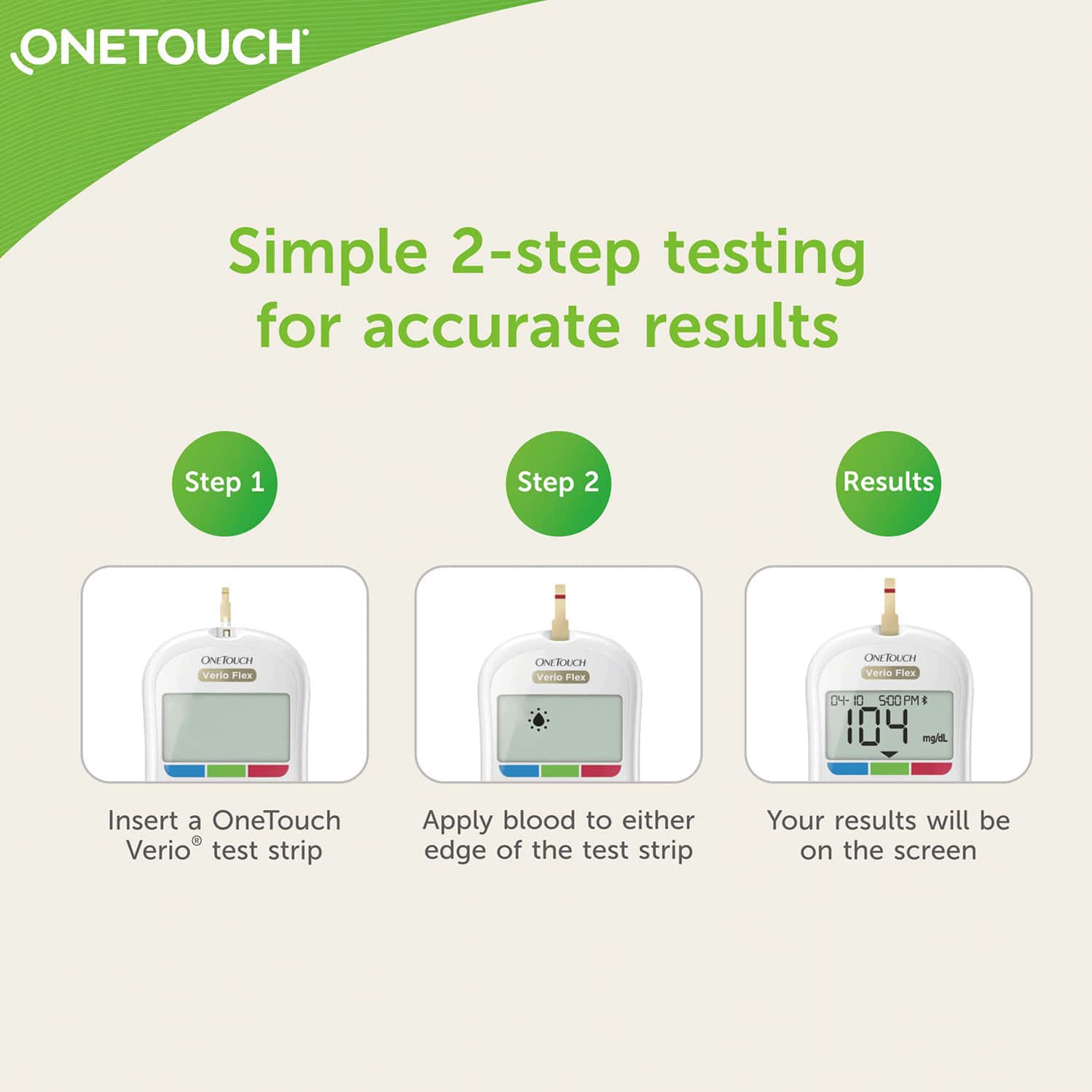 ONETOUCH

Simple 2-step testing for accurate results

Step 1

ONETOUCH
Verio Flex

Insert a OneTouch Verio® test strip

Step 2

ONETOUCH
Verio Flex

Apply blood to either edge of the test strip

Results

ONETOUCH
Verio Flex
04-10 5:00 PM
104 mg/dL

Your results will be on the screen