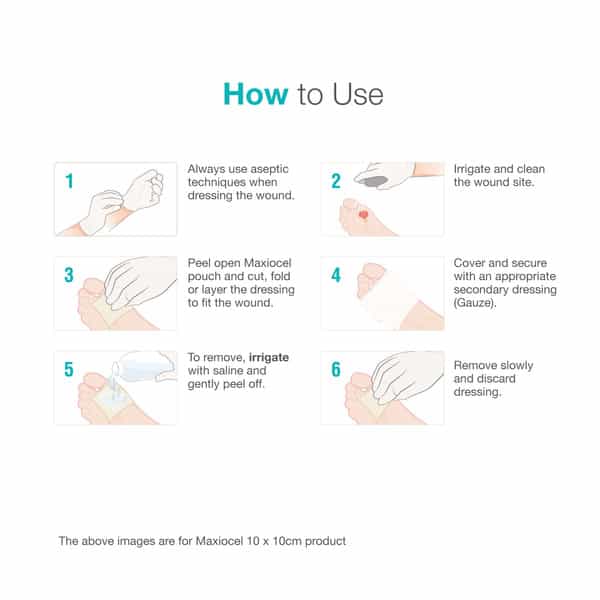 How to Use

1 Always use aseptic techniques when dressing the wound.

2 Irrigate and clean the wound site.

3 Peel open Maxiocel pouch and cut, fold or layer the dressing to fit the wound.

4 Cover and secure with an appropriate secondary dressing (Gauze).

5 To remove, irrigate with saline and gently peel off.

6 Remove slowly and discard dressing.

The above images are for Maxiocel 10 x 10cm product