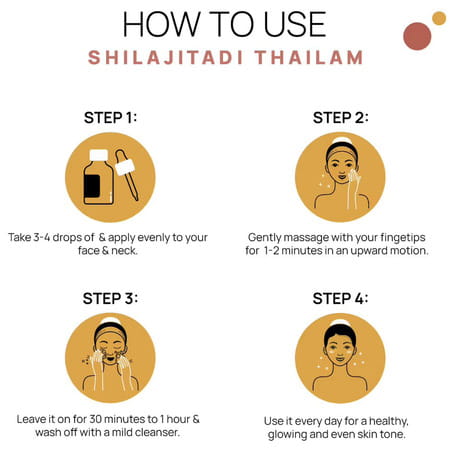 HOW TO USE
SHILAJITADI THAILAM

STEP 1:

Take 3-4 drops of & apply evenly to your face & neck.

STEP 2:

Gently massage with your fingetips for 1-2 minutes in an upward motion.

STEP 3:

Leave it on for 30 minutes to 1 hour & wash off with a mild cleanser.

STEP 4:

Use it every day for a healthy, glowing and even skin tone.