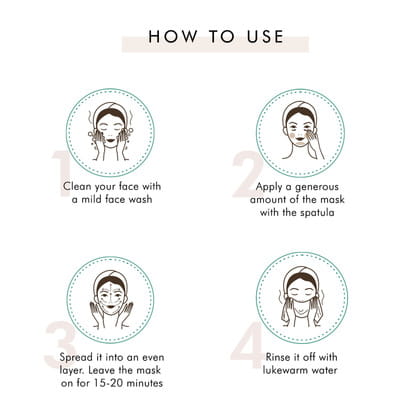 HOW TO USE

1
Clean your face with a mild face wash

2
Apply a generous amount of the mask with the spatula

3
Spread it into an even layer. Leave the mask on for 15-20 minutes

4
Rinse it off with lukewarm water