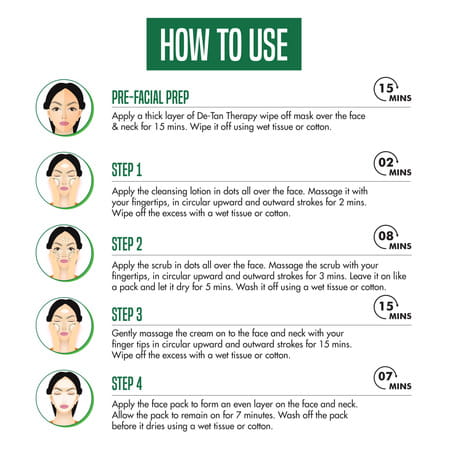 HOW TO USE

PRE-FACIAL PREP

15 MINS

Apply a thick layer of De-Tan Therapy wipe off mask over the face & neck for 15 mins. Wipe it off using wet tissue or cotton.

STEP 1

02 MINS

Apply the cleansing lotion in dots all over the face. Massage it with your fingertips, in circular upward and outward strokes for 2 mins. Wipe off the excess with a wet tissue or cotton.

STEP 2

08 MINS

Apply the scrub in dots all over the face. Massage the scrub with your fingertips, in circular upward and outward strokes for 3 mins. Leave it on like a pack and let it dry for 5 mins. Wash it off using a wet tissue or cotton.

STEP 3

15 MINS

Gently massage the cream on to the face and neck with your finger tips in circular upward and outward strokes for 15 mins. Wipe off the excess with a wet tissue or cotton.

STEP 4

07 MINS

Apply the face pack to form an even layer on the face and neck. Allow the pack to remain on for 7 minutes. Wash off the pack before it dries using a wet tissue or cotton.