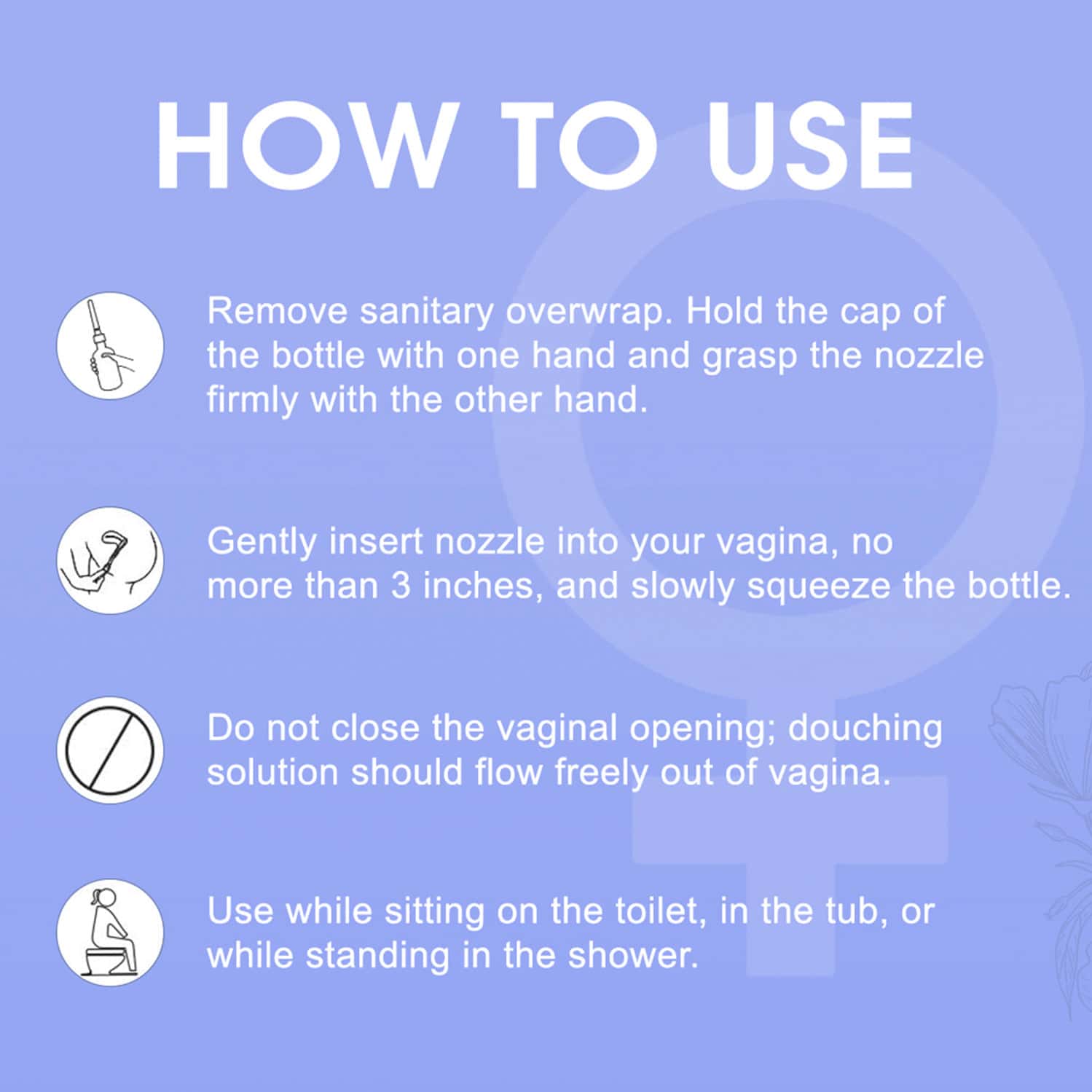 HOW TO USE

Remove sanitary overwrap. Hold the cap of the bottle with one hand and grasp the nozzle firmly with the other hand.

Gently insert nozzle into your vagina, no more than 3 inches, and slowly squeeze the bottle.

Do not close the vaginal opening; douching solution should flow freely out of vagina.

Use while sitting on the toilet, in the tub, or while standing in the shower.