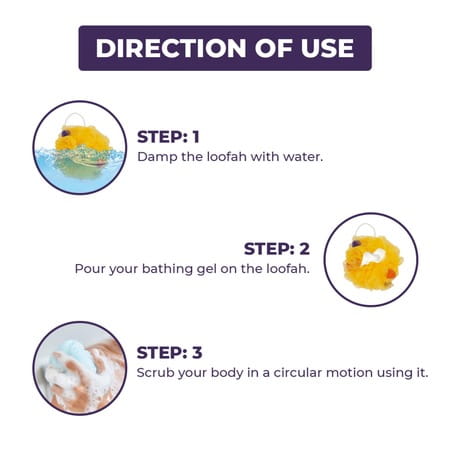 DIRECTION OF USE

STEP: 1
Damp the loofah with water.

STEP: 2
Pour your bathing gel on the loofah.

STEP: 3
Scrub your body in a circular motion using it.