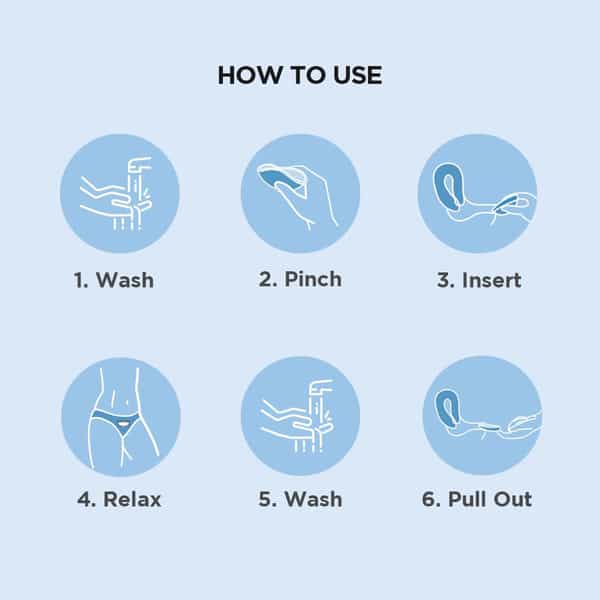 HOW TO USE

1. Wash

2. Pinch

3. Insert

4. Relax

5. Wash

6. Pull Out