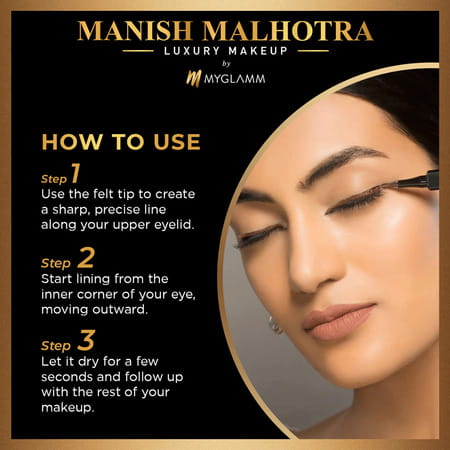 MANISH MALHOTRA
LUXURY MAKEUP
by
MYGLAMM

HOW TO USE

Step 1
Use the felt tip to create a sharp, precise line along your upper eyelid.

Step 2
Start lining from the inner corner of your eye, moving outward.

Step 3
Let it dry for a few seconds and follow up with the rest of your makeup.