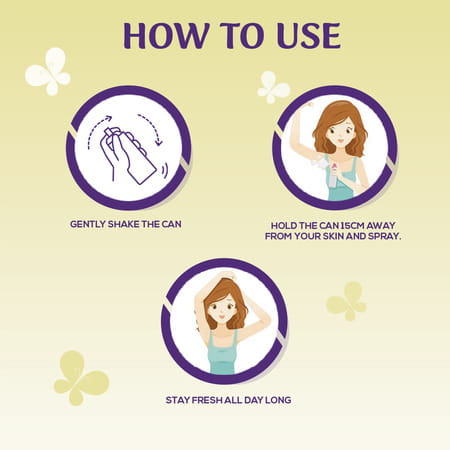 HOW TO USE

GENTLY SHAKE THE CAN

HOLD THE CAN 15CM AWAY FROM YOUR SKIN AND SPRAY.

STAY FRESH ALL DAY LONG