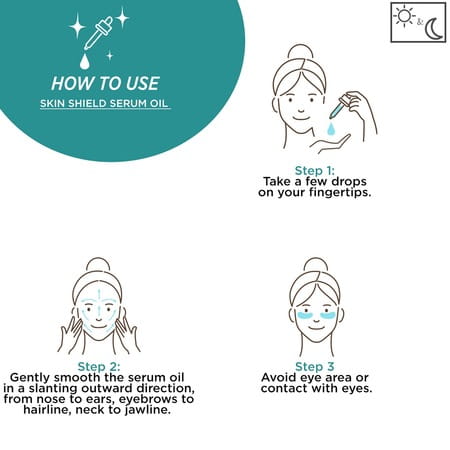 HOW TO USE
SKIN SHIELD SERUM OIL

&

Step 1:
Take a few drops on your fingertips.

Step 2:
Gently smooth the serum oil in a slanting outward direction, from nose to ears, eyebrows to hairline, neck to jawline.

Step 3
Avoid eye area or contact with eyes.