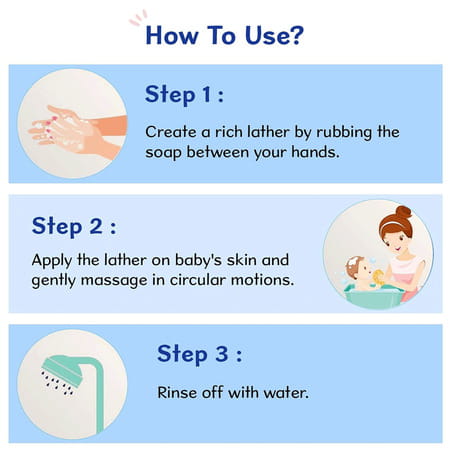 How To Use?

Step 1 :

Create a rich lather by rubbing the soap between your hands.

Step 2 :

Apply the lather on baby's skin and gently massage in circular motions.

Step 3 :

Rinse off with water.