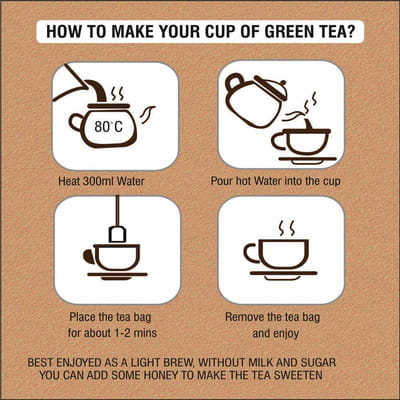 HOW TO MAKE YOUR CUP OF GREEN TEA?

80°C

Heat 300ml Water

Pour hot Water into the cup

Place the tea bag for about 1-2 mins

Remove the tea bag and enjoy

BEST ENJOYED AS A LIGHT BREW, WITHOUT MILK AND SUGAR
YOU CAN ADD SOME HONEY TO MAKE THE TEA SWEETEN