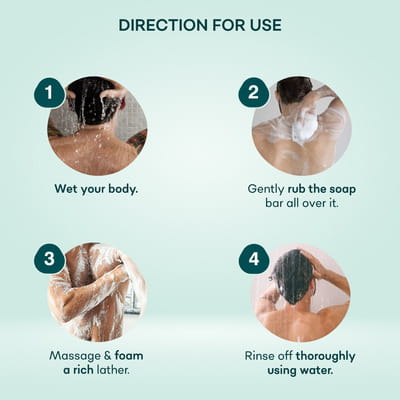 DIRECTION FOR USE

1

Wet your body.

2

Gently rub the soap bar all over it.

3

Massage & foam a rich lather.

4

Rinse off thoroughly using water.