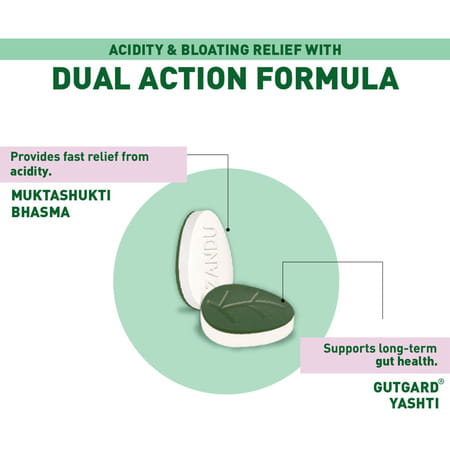 ACIDITY & BLOATING RELIEF WITH

DUAL ACTION FORMULA

Provides fast relief from acidity.

MUKTASHUKTI BHASMA

ZANDU

Supports long-term gut health.

GUTGARD®
YASHTI