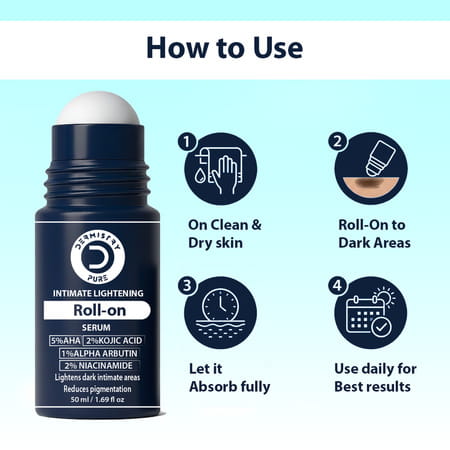 How to Use

DERMISTRY
D
PURE
INTIMATE LIGHTENING
Roll-on
SERUM
5%AHA 2%KOJIC ACID
1%ALPHA ARBUTIN
2% NIACINAMIDE
Lightens dark intimate areas
Reduces pigmentation
50 ml / 1.69 fl oz

1
On Clean & Dry skin

2
Roll-On to Dark Areas

3
Let it Absorb fully

4
Use daily for Best results