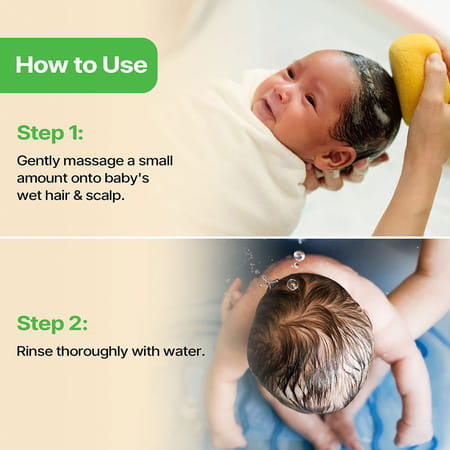 How to Use

Step 1:

Gently massage a small amount onto baby's wet hair & scalp.

Step 2:

Rinse thoroughly with water.