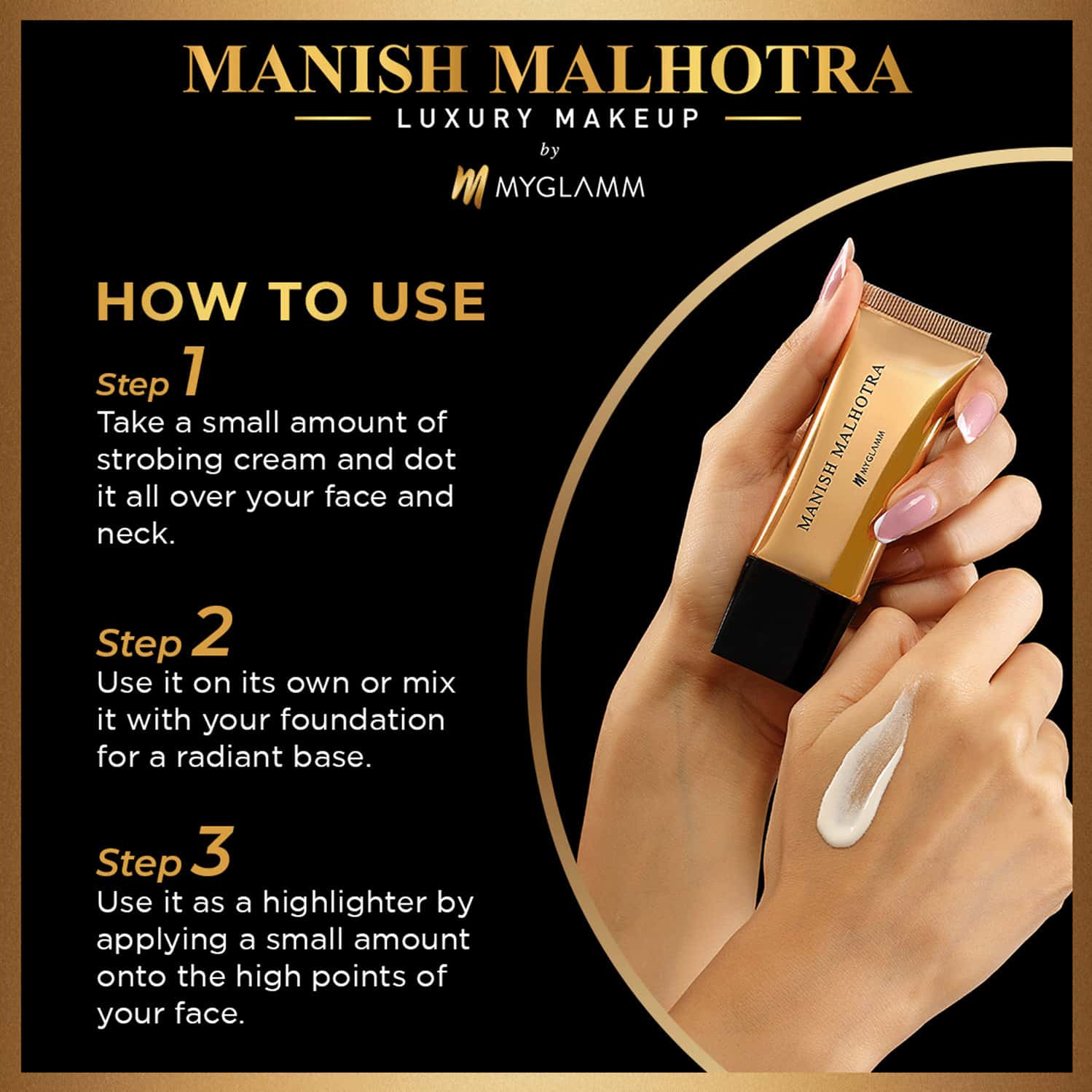 MANISH MALHOTRA
LUXURY MAKEUP
by
MYGLAMM

HOW TO USE

Step 1
Take a small amount of strobing cream and dot it all over your face and neck.

Step 2
Use it on its own or mix it with your foundation for a radiant base.

Step 3
Use it as a highlighter by applying a small amount onto the high points of your face.

MANISH MALHOTRA
MYGLAMM