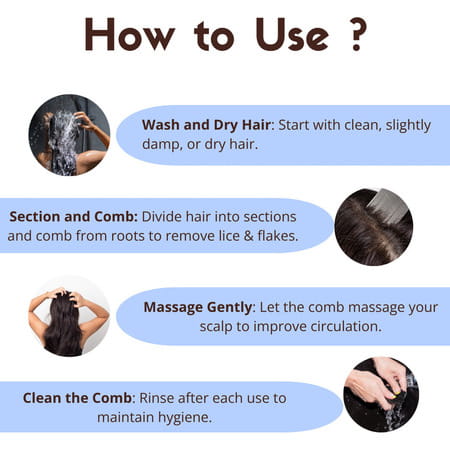 How to Use ?

Wash and Dry Hair: Start with clean, slightly damp, or dry hair.

Section and Comb: Divide hair into sections and comb from roots to remove lice & flakes.

Massage Gently: Let the comb massage your scalp to improve circulation.

Clean the Comb: Rinse after each use to maintain hygiene.