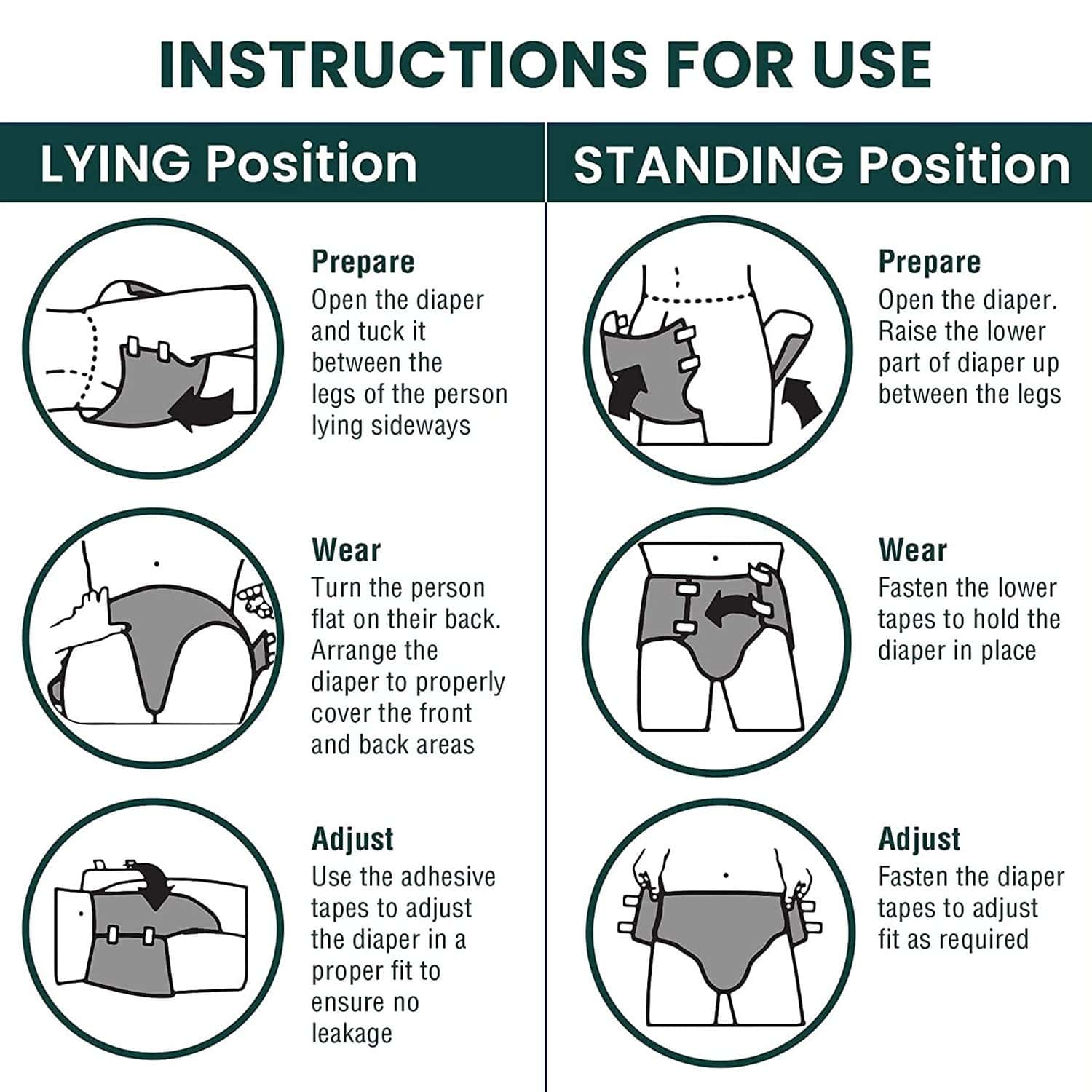 INSTRUCTIONS FOR USE

LYING Position

Prepare
Open the diaper and tuck it between the legs of the person lying sideways

Wear
Turn the person flat on their back. Arrange the diaper to properly cover the front and back areas

Adjust
Use the adhesive tapes to adjust the diaper in a proper fit to ensure no leakage

STANDING Position

Prepare
Open the diaper. Raise the lower part of diaper up between the legs

Wear
Fasten the lower tapes to hold the diaper in place

Adjust
Fasten the diaper tapes to adjust fit as required