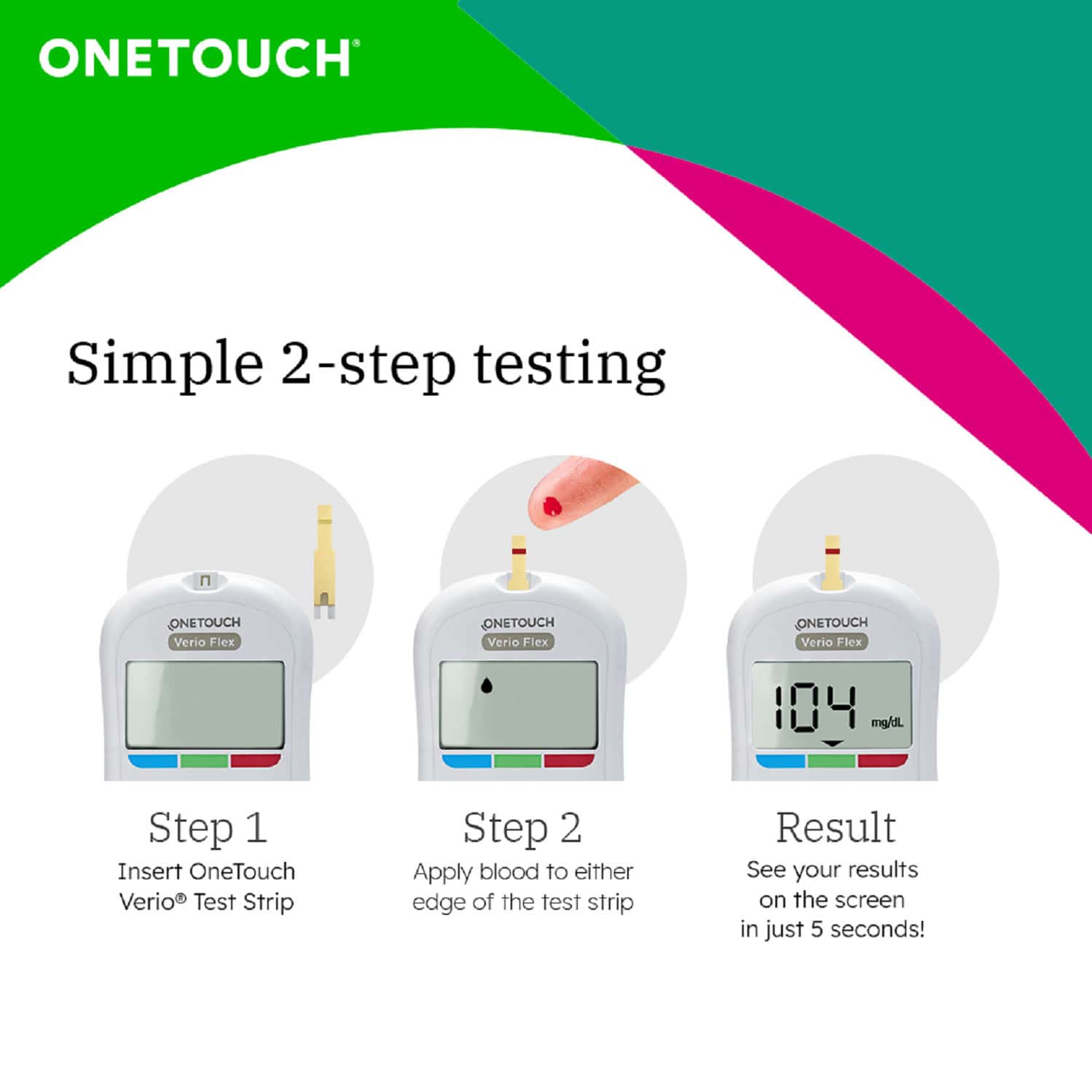 ONETOUCH®

Simple 2-step testing

ONETOUCH
Verio Flex

ONETOUCH
Verio Flex

ONETOUCH
Verio Flex
104 mg/dL

Step 1
Insert OneTouch Verio® Test Strip

Step 2
Apply blood to either edge of the test strip

Result
See your results on the screen in just 5 seconds!