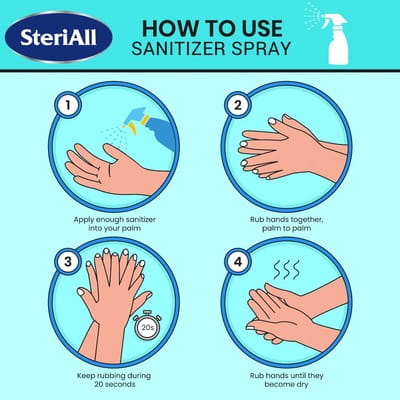 SteriAll

HOW TO USE
SANITIZER SPRAY

1

Apply enough sanitizer into your palm

2

Rub hands together, palm to palm

3

20s

Keep rubbing during 20 seconds

4

Rub hands until they become dry