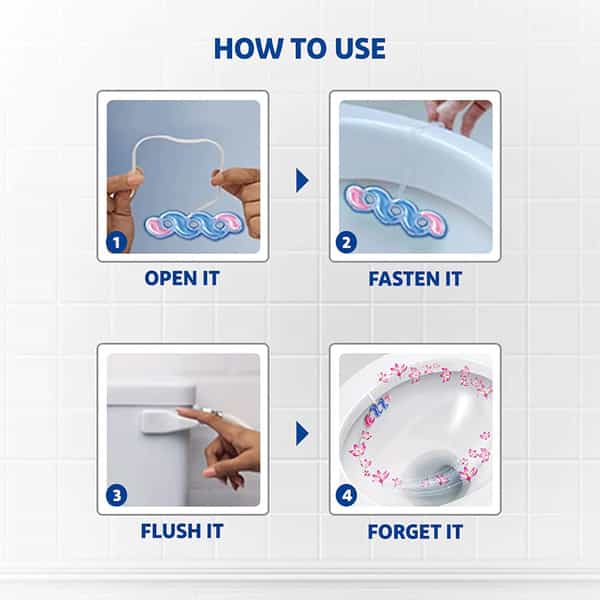 HOW TO USE

1

OPEN IT

2

FASTEN IT

3

FLUSH IT

4

FORGET IT