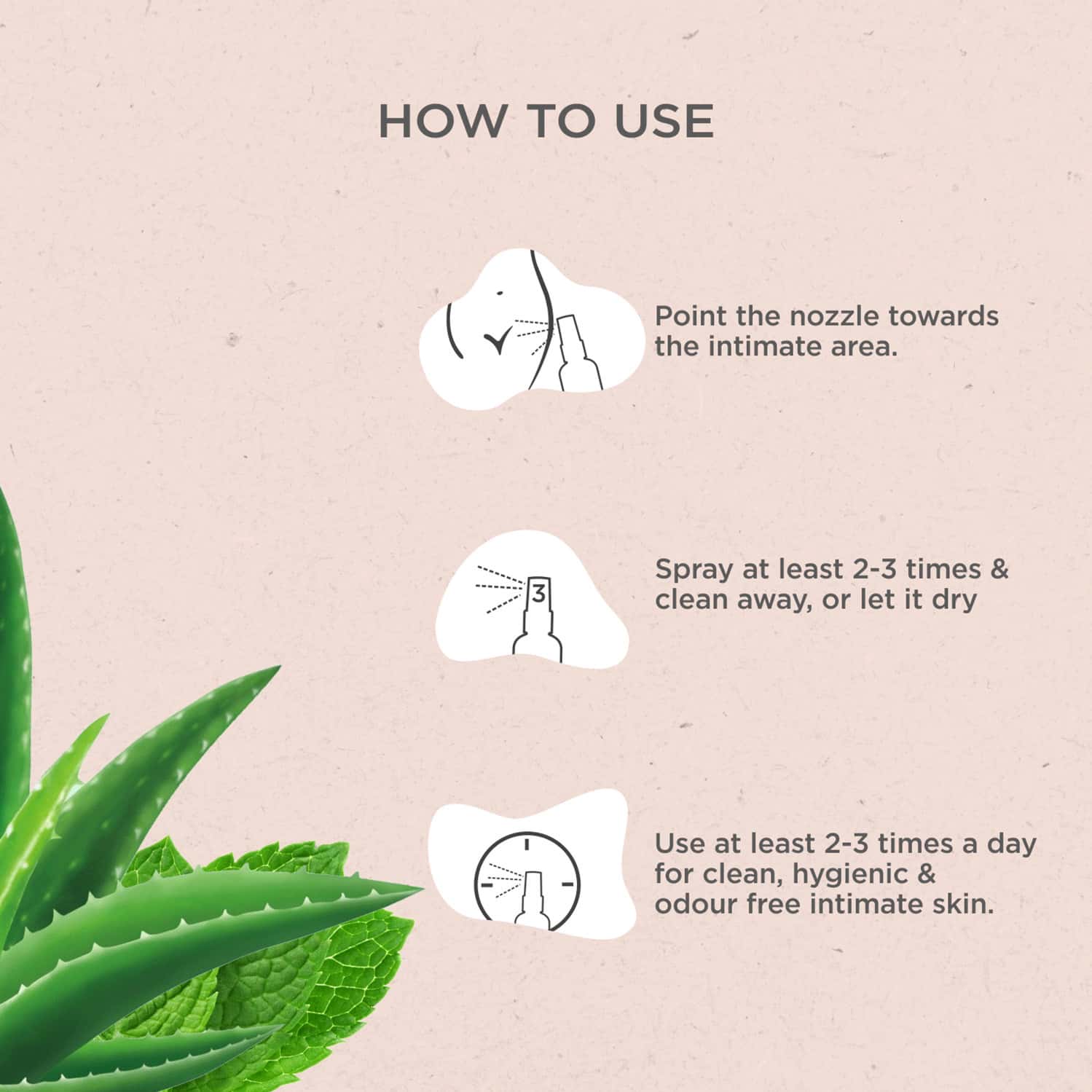 HOW TO USE

Point the nozzle towards the intimate area.

3

Spray at least 2-3 times & clean away, or let it dry

Use at least 2-3 times a day for clean, hygienic & odour free intimate skin.