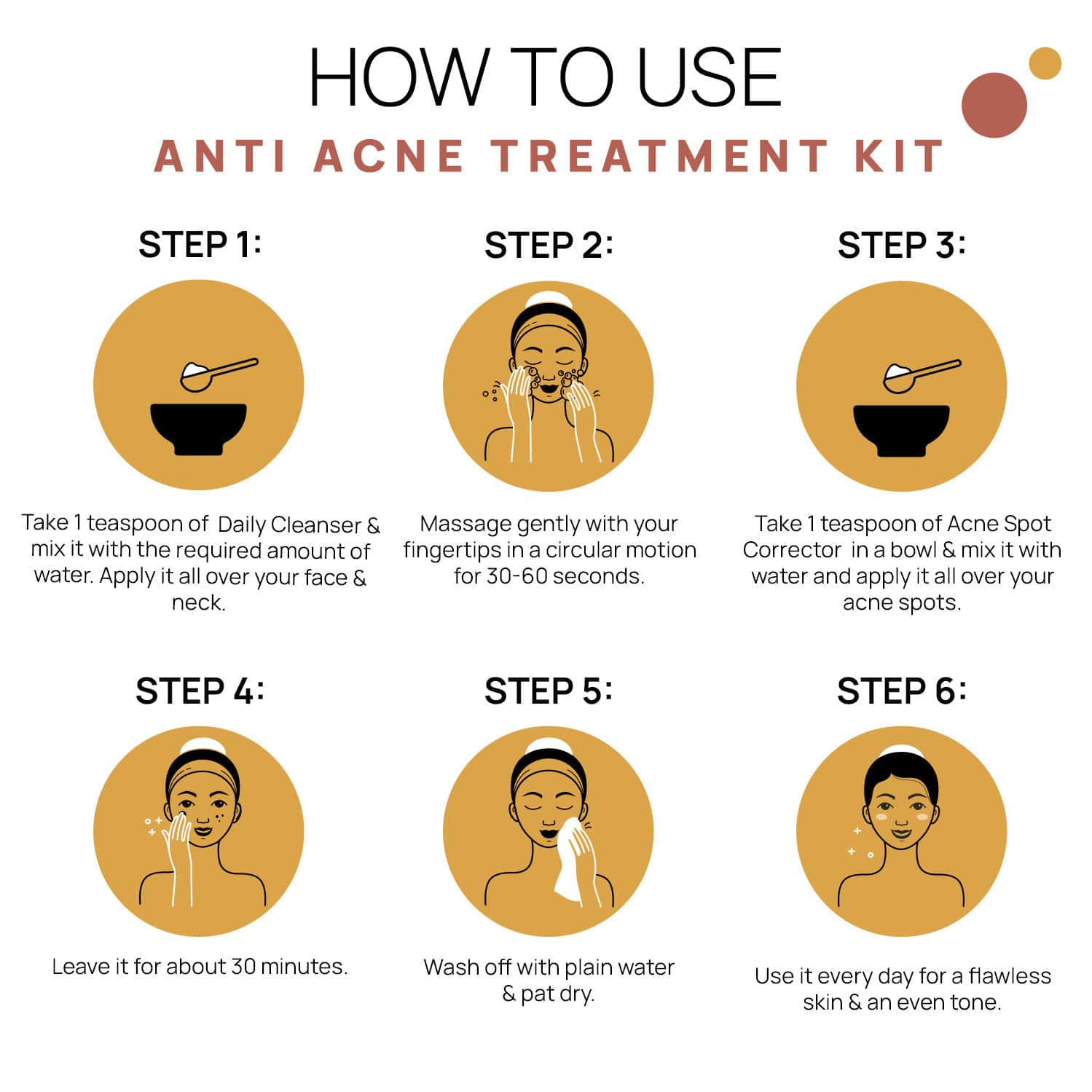 HOW TO USE
ANTI ACNE TREATMENT KIT

STEP 1:

Take 1 teaspoon of Daily Cleanser & mix it with the required amount of water. Apply it all over your face & neck.

STEP 2:

Massage gently with your fingertips in a circular motion for 30-60 seconds.

STEP 3:

Take 1 teaspoon of Acne Spot Corrector in a bowl & mix it with water and apply it all over your acne spots.

STEP 4:

Leave it for about 30 minutes.

STEP 5:

Wash off with plain water & pat dry.

STEP 6:

Use it every day for a flawless skin & an even tone.