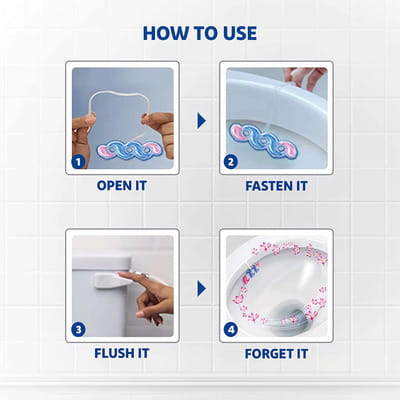 HOW TO USE

1
OPEN IT

2
FASTEN IT

3
FLUSH IT

4
FORGET IT