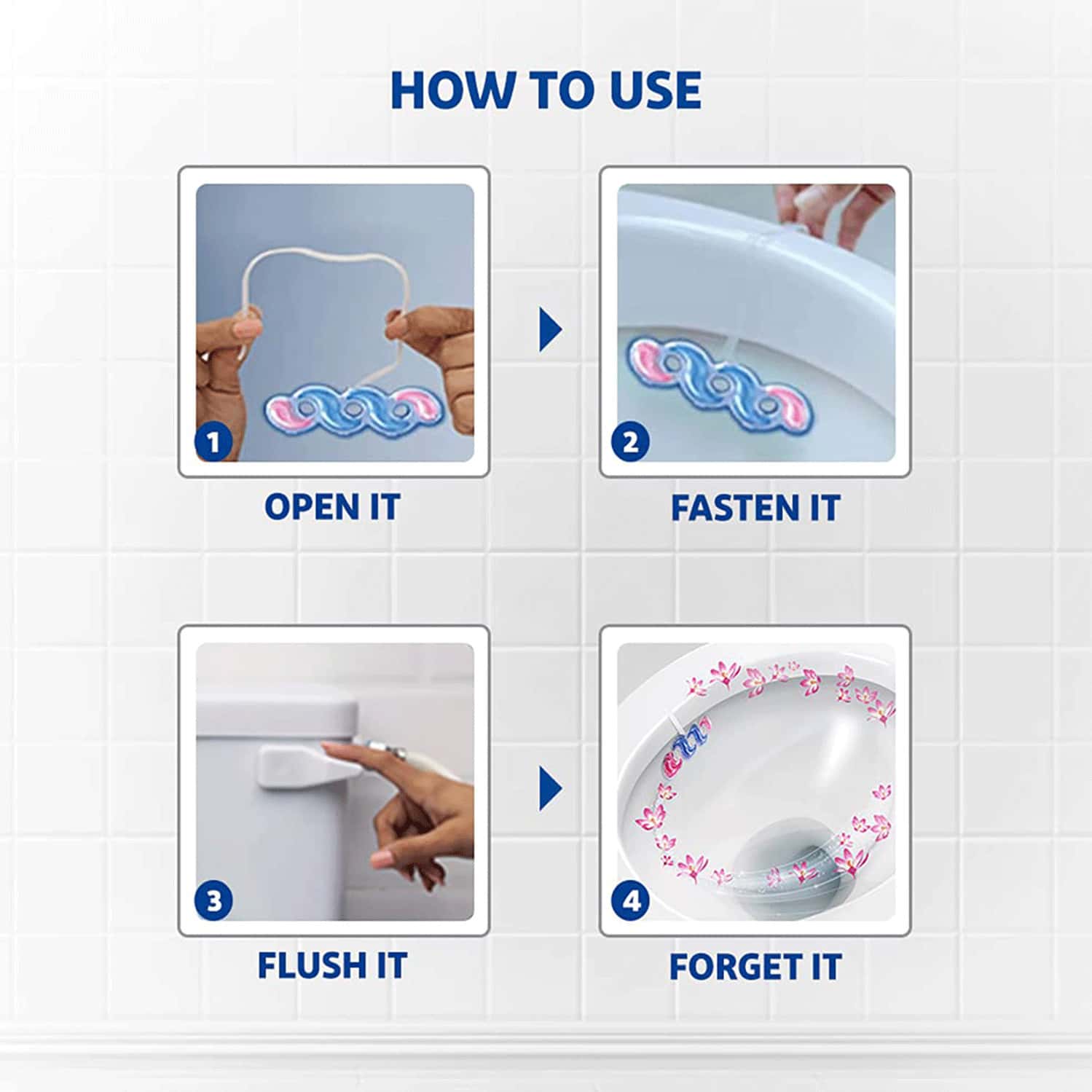 HOW TO USE

1

OPEN IT

2

FASTEN IT

3

FLUSH IT

4

FORGET IT