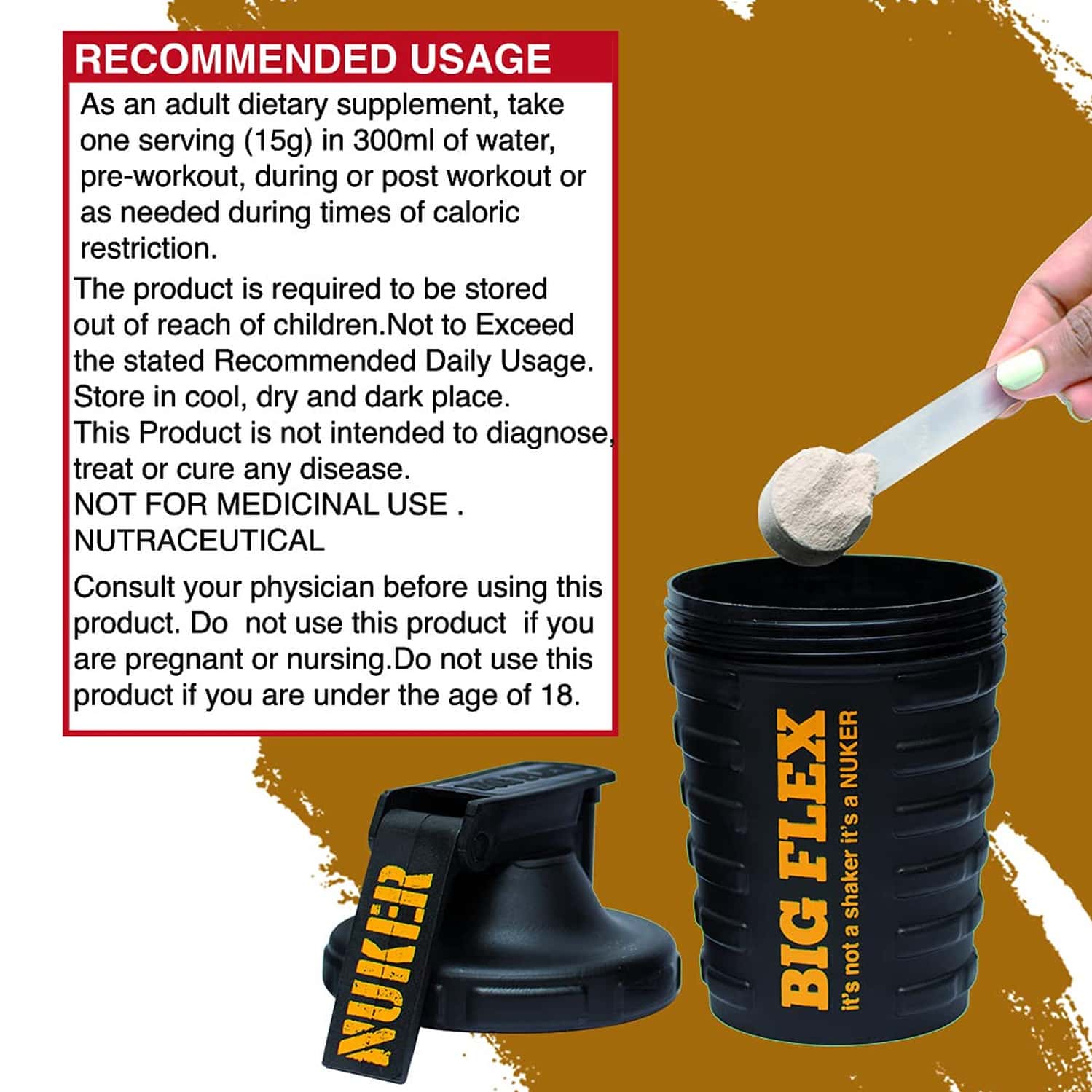 RECOMMENDED USAGE

As an adult dietary supplement, take one serving (15g) in 300ml of water, pre-workout, during or post workout or as needed during times of caloric restriction.

The product is required to be stored out of reach of children.Not to Exceed the stated Recommended Daily Usage. Store in cool, dry and dark place. This Product is not intended to diagnose, treat or cure any disease. NOT FOR MEDICINAL USE . NUTRACEUTICAL

Consult your physician before using this product. Do not use this product if you are pregnant or nursing.Do not use this product if you are under the age of 18.

NUKER

BIG FLEX
it's not a shaker it's a NUKER