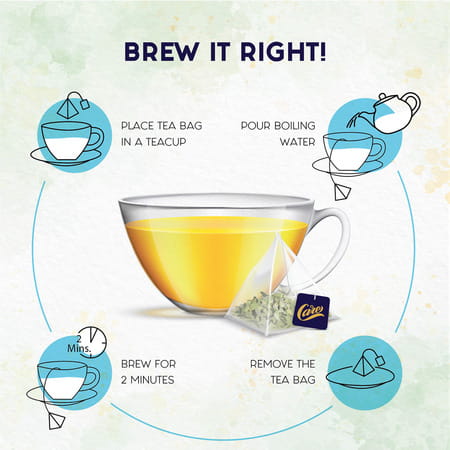 BREW IT RIGHT!

PLACE TEA BAG IN A TEACUP

POUR BOILING WATER

Caro

2 Mins.

BREW FOR 2 MINUTES

REMOVE THE TEA BAG