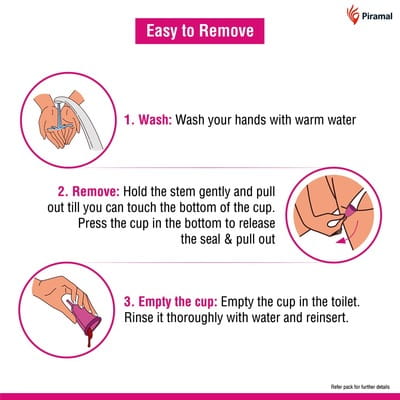 Piramal

Easy to Remove

1. Wash: Wash your hands with warm water

2. Remove: Hold the stem gently and pull out till you can touch the bottom of the cup. Press the cup in the bottom to release the seal & pull out

3. Empty the cup: Empty the cup in the toilet. Rinse it thoroughly with water and reinsert.

Refer pack for further details