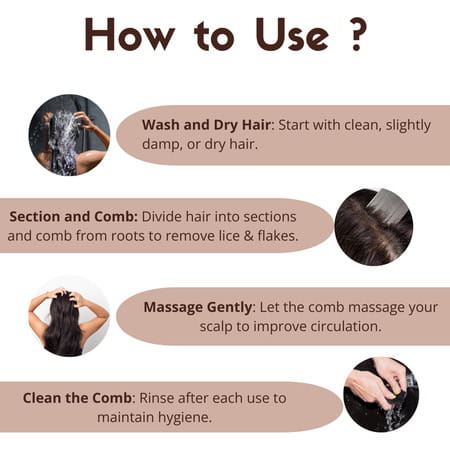 How to Use ?

Wash and Dry Hair: Start with clean, slightly damp, or dry hair.

Section and Comb: Divide hair into sections and comb from roots to remove lice & flakes.

Massage Gently: Let the comb massage your scalp to improve circulation.

Clean the Comb: Rinse after each use to maintain hygiene.