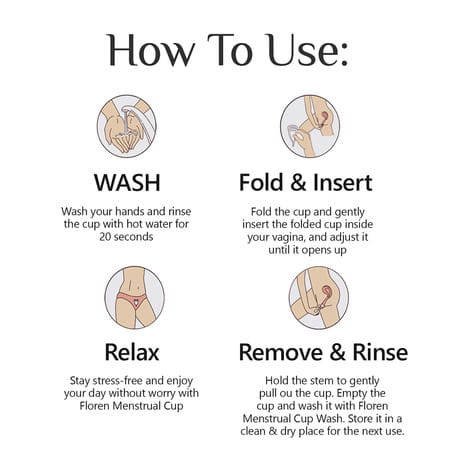 How To Use:

WASH

Wash your hands and rinse the cup with hot water for 20 seconds

Fold & Insert

Fold the cup and gently insert the folded cup inside your vagina, and adjust it until it opens up

Relax

Stay stress-free and enjoy your day without worry with Floren Menstrual Cup

Remove & Rinse

Hold the stem to gently pull ou the cup. Empty the cup and wash it with Floren Menstrual Cup Wash. Store it in a clean & dry place for the next use.