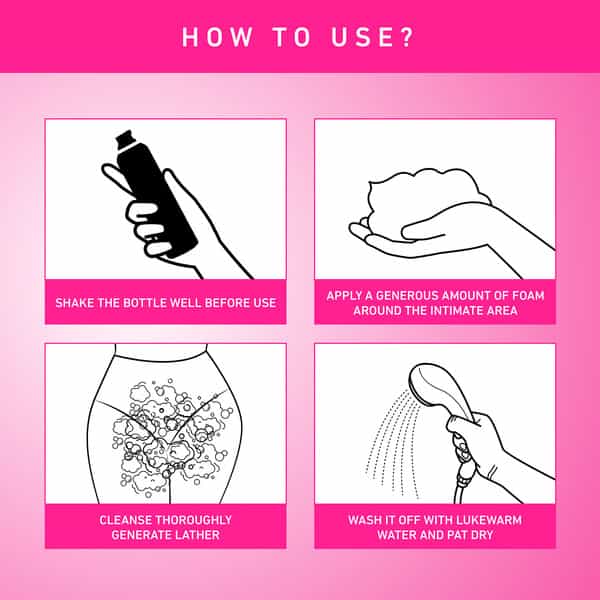 HOW TO USE?

SHAKE THE BOTTLE WELL BEFORE USE

APPLY A GENEROUS AMOUNT OF FOAM AROUND THE INTIMATE AREA

CLEANSE THOROUGHLY GENERATE LATHER

WASH IT OFF WITH LUKEWARM WATER AND PAT DRY