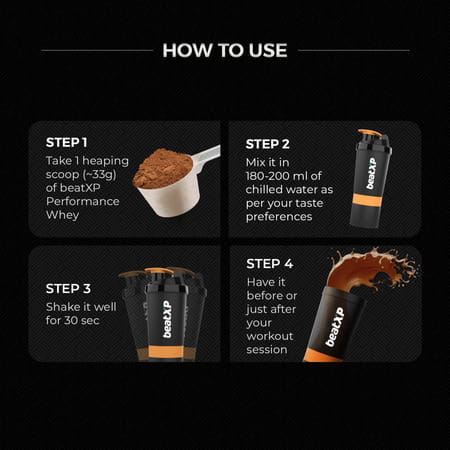 HOW TO USE

STEP 1
Take 1 heaping scoop (~33g) of beatXP Performance Whey

STEP 2
Mix it in 180-200 ml of chilled water as per your taste preferences

beatXP

STEP 3
Shake it well for 30 sec

beatXP

STEP 4
Have it before or just after your workout session

beatXP